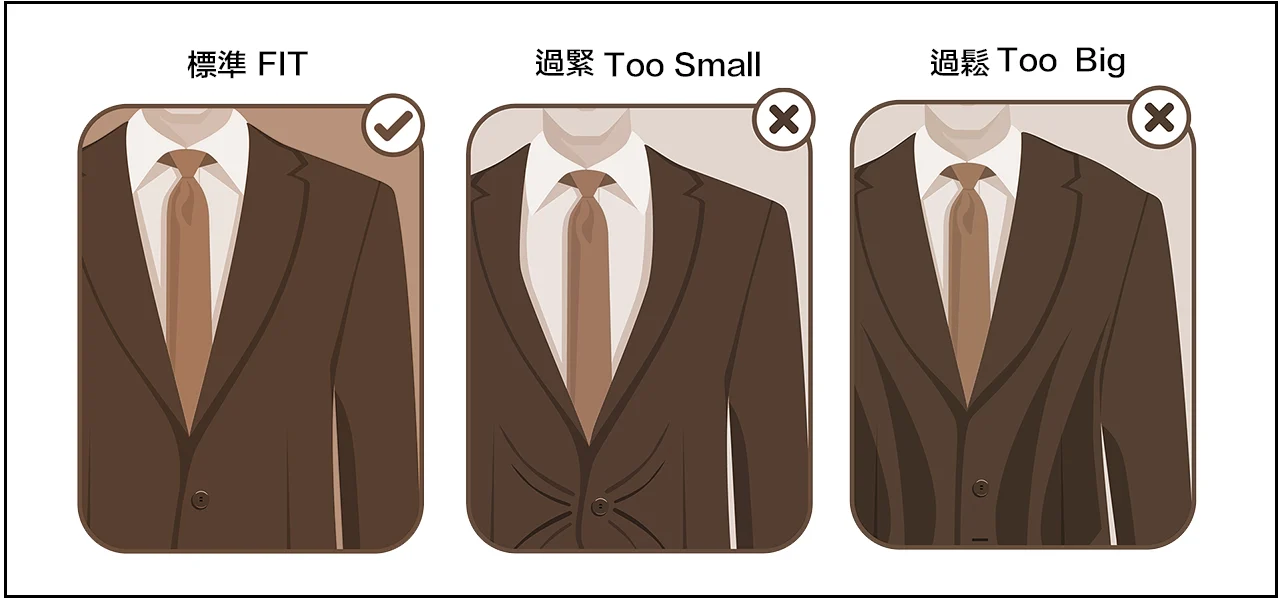 標準 FIT

過緊 Too Small

過鬆 Too Big