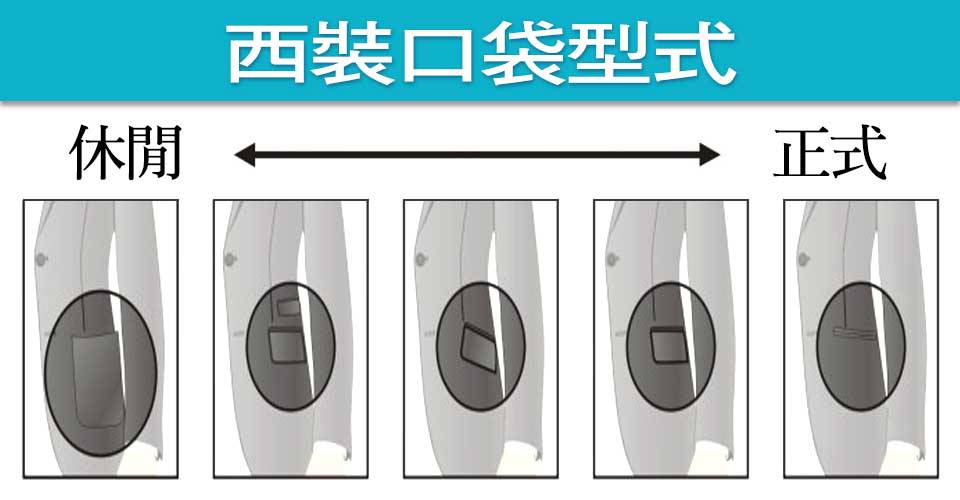 西裝口袋型式

休閒

正式